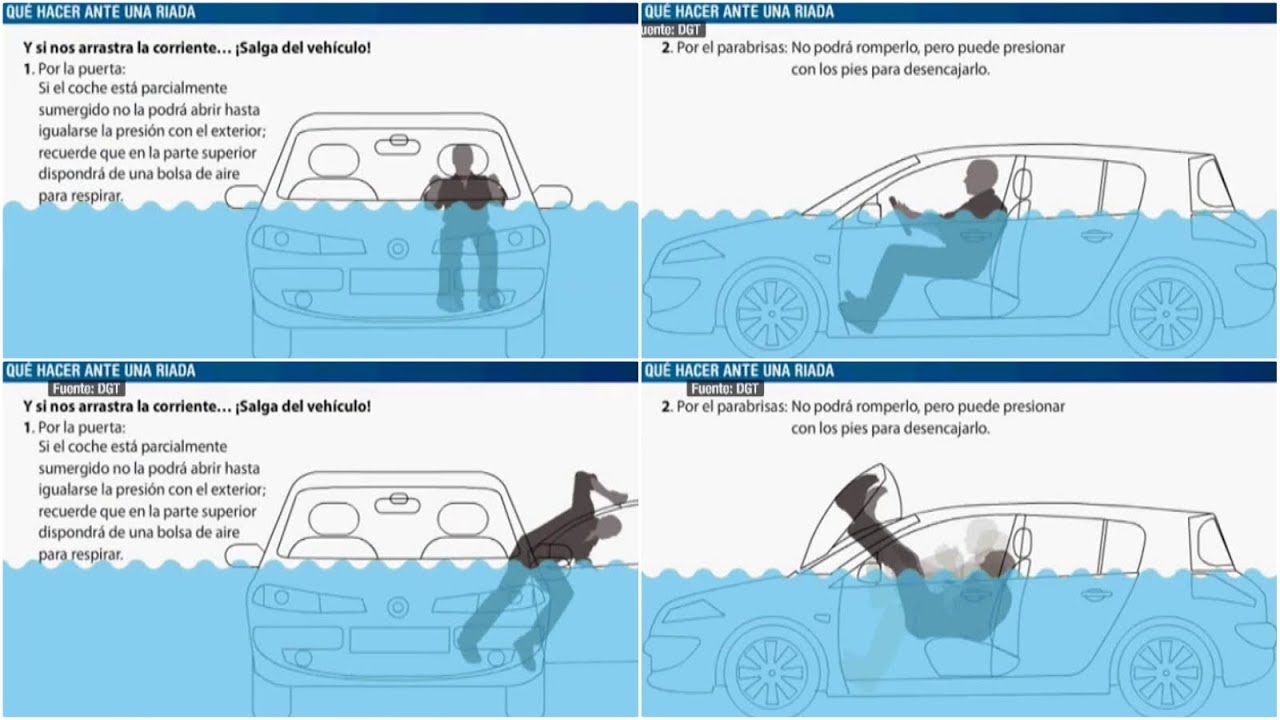 QUÉ HACER ANTE UNA RIADA

Y si nos arrastra la corriente… ¡Salga del vehículo!

1. Por la puerta:
Si el coche está parcialmente sumergido no la podrá abrir hasta igualarse la presión con el exterior; recuerde que en la parte superior dispondrá de una bolsa de aire para respirar.

QUÉ HACER ANTE UNA RIADA

uente: DGT

2. Por el parabrisas: No podrá romperlo, pero puede presionar con los pies para desencajarlo.

QUÉ HACER ANTE UNA RIADA

Fuente: DGT

Y si nos arrastra la corriente… ¡Salga del vehículo!

1. Por la puerta:
Si el coche está parcialmente sumergido no la podrá abrir hasta igualarse la presión con el exterior; recuerde que en la parte superior dispondrá de una bolsa de aire para respirar.

QUÉ HACER ANTE UNA RIADA

Fuente: DGT

2. Por el parabrisas: No podrá romperlo, pero puede presionar con los pies para desencajarlo.